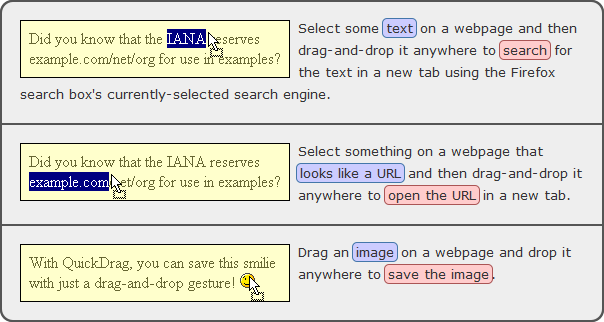 Did you know that the IANA reserves example.com/net/org for use in examples?

Select some text on a webpage and then drag-and-drop it anywhere to search for the text in a new tab using the Firefox search box's currently-selected search engine.

Did you know that the IANA reserves example.com/net/org for use in examples?

Select something on a webpage that looks like a URL and then drag-and-drop it anywhere to open the URL in a new tab.

With QuickDrag, you can save this smilie with just a drag-and-drop gesture!

Drag an image on a webpage and drop it anywhere to save the image.